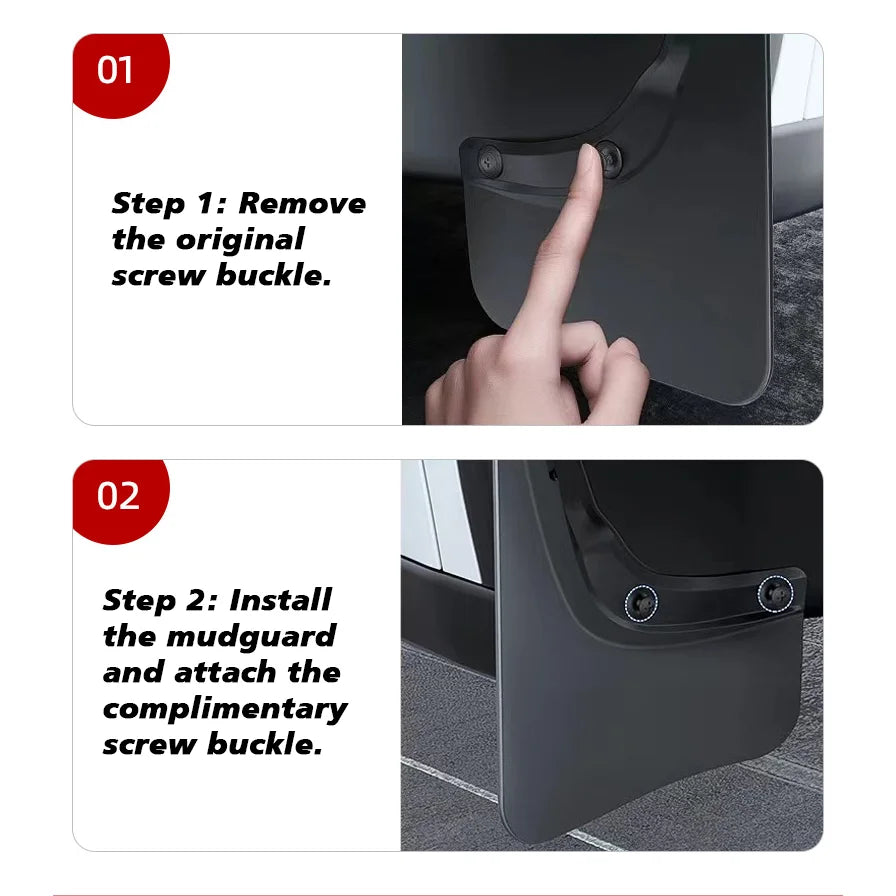 01

Step 1: Remove the original screw buckle.

02

Step 2: Install the mudguard and attach the complimentary screw buckle.