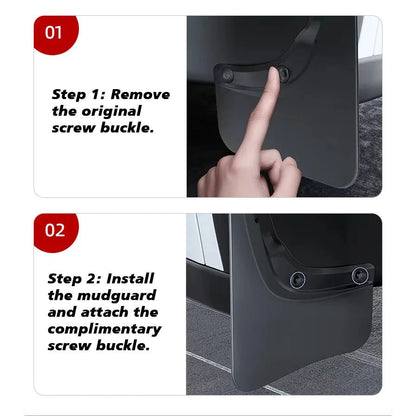 01

Step 1: Remove the original screw buckle.

02

Step 2: Install the mudguard and attach the complimentary screw buckle.